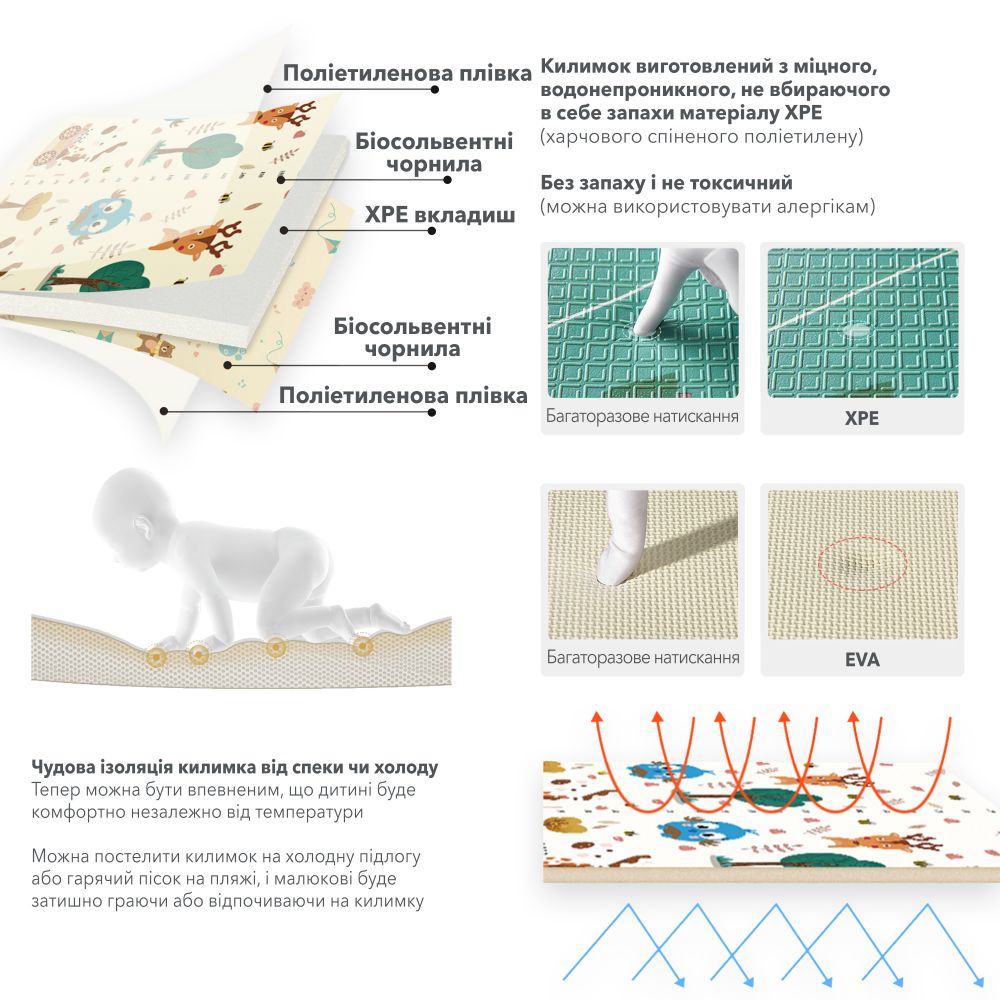 Поліетиленова плівка

Біосольвентні чорнила

XPE вкладиш

Біосольвентні чорнила

Поліетиленова плівка

Килимок виготовлений з міцного, водонепроникного, не вбираючого в себе запахи матеріалу XPE (харчового спіненого поліетилену)

Без запаху і не токсичний (можна використовувати алергікам)

Багаторазове натискання

XPE

Багаторазове натискання

EVA

Чудова ізоляція килимка від спеки чи холоду
Тепер можна бути впевненим, що дитині буде комфортно незалежно від температури

Можна постелити килимок на холодну підлогу або гарячий пісок на пляжі, і малюкові буде затишно граючи або відпочиваючи на килимку